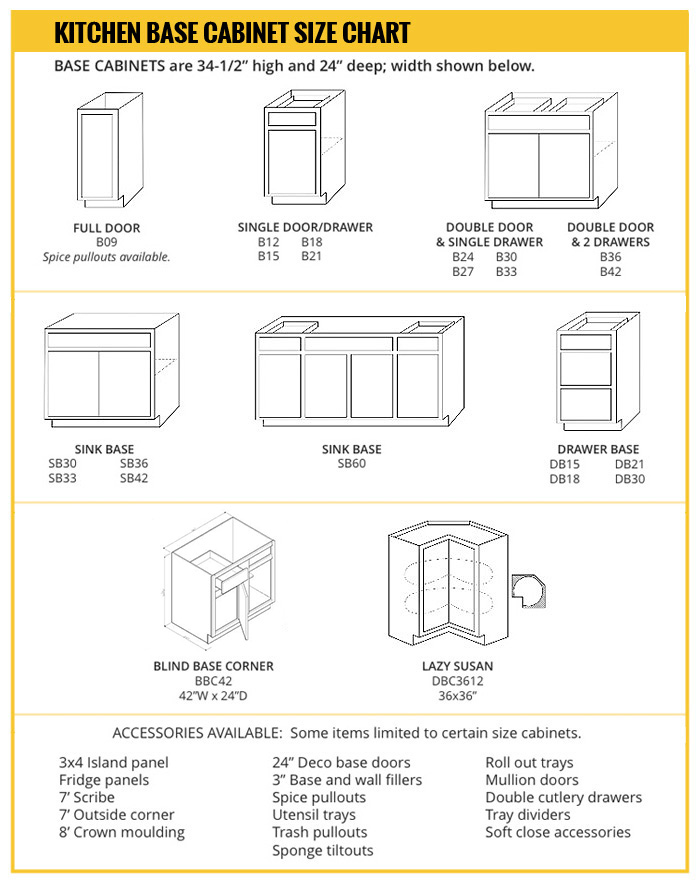 KITCHEN BASE CABINET SIZE CHART

BASE CABINETS are 34-1/2" high and 24" deep; width shown below.

FULL DOOR
B09
Spice pullouts available.

SINGLE DOOR/DRAWER
B12 B18
B15 B21

DOUBLE DOOR & SINGLE DRAWER
B24 B30
B27 B33

DOUBLE DOOR & 2 DRAWERS
B36
B42

SINK BASE
SB30 SB36
SB33 SB42

SINK BASE
SB60

DRAWER BASE
DB15 DB21
DB18 DB30

BLIND BASE CORNER
BBC42
42"W x 24"D

LAZY SUSAN
DBC3612
36x36"

ACCESSORIES AVAILABLE: Some items limited to certain size cabinets.

3x4 Island panel
Fridge panels
7' Scribe
7' Outside corner
8' Crown moulding

24" Deco base doors
3" Base and wall fillers
Spice pullouts
Utensil trays
Trash pullouts
Sponge tiltouts

Roll out trays
Mullion doors
Double cutlery drawers
Tray dividers
Soft close accessories